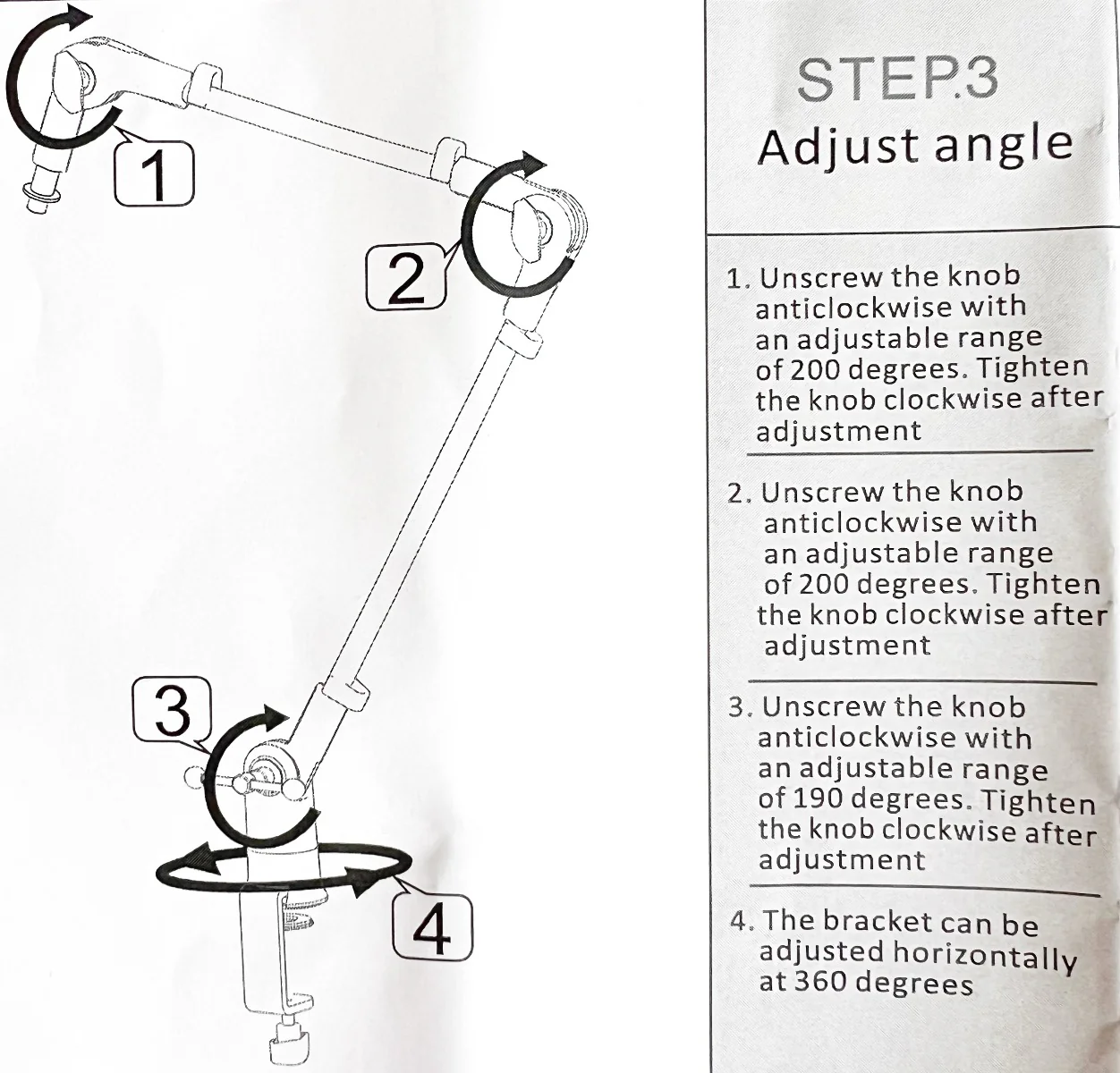 1

2

3

4

STEP.3
Adjust angle

1. Unscrew the knob anticlockwise with an adjustable range of 200 degrees. Tighten the knob clockwise after adjustment

2. Unscrew the knob anticlockwise with an adjustable range of 200 degrees. Tighten the knob clockwise after adjustment

3. Unscrew the knob anticlockwise with an adjustable range of 190 degrees. Tighten the knob clockwise after adjustment

4. The bracket can be adjusted horizontally at 360 degrees